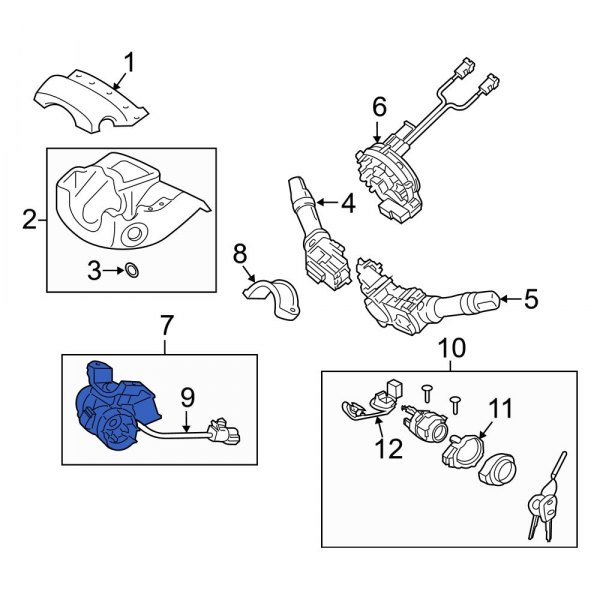 1
6
2
4
3
8
5
7
10
9
11
12