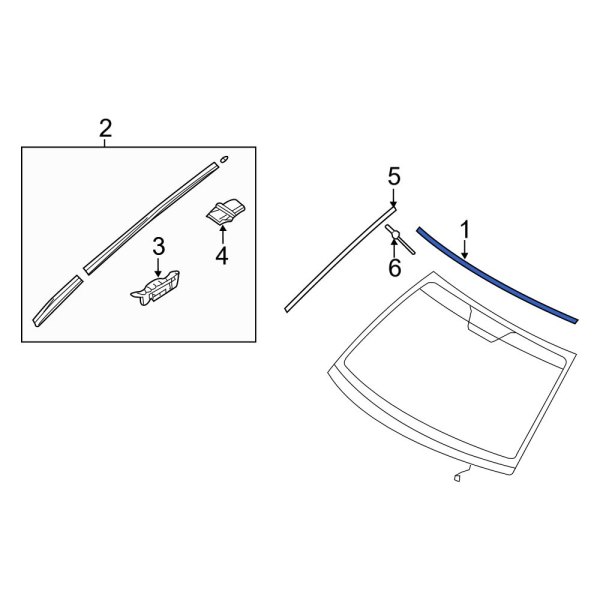 2
3
4
5
6
1