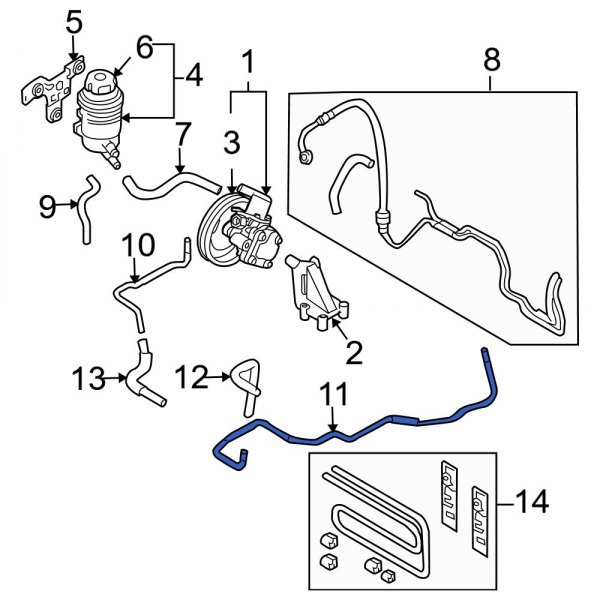 5
6
4
1
8
7
3
9
10
2
13
12
11
14