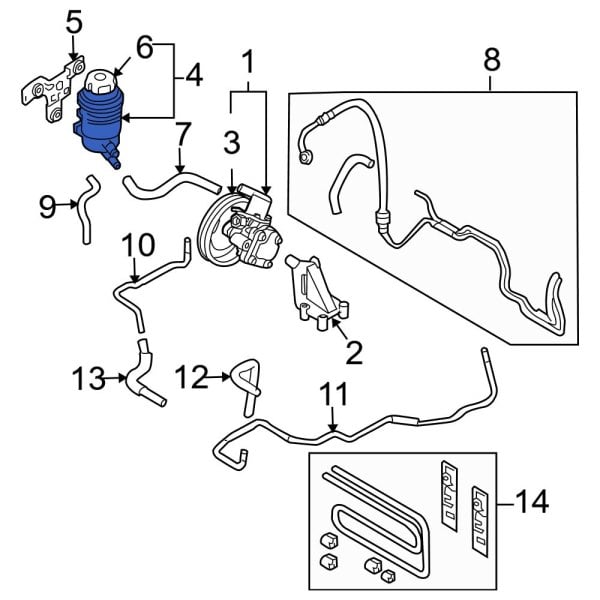 5
6
4
1
8
7
3
9
10
2
13
12
11
14