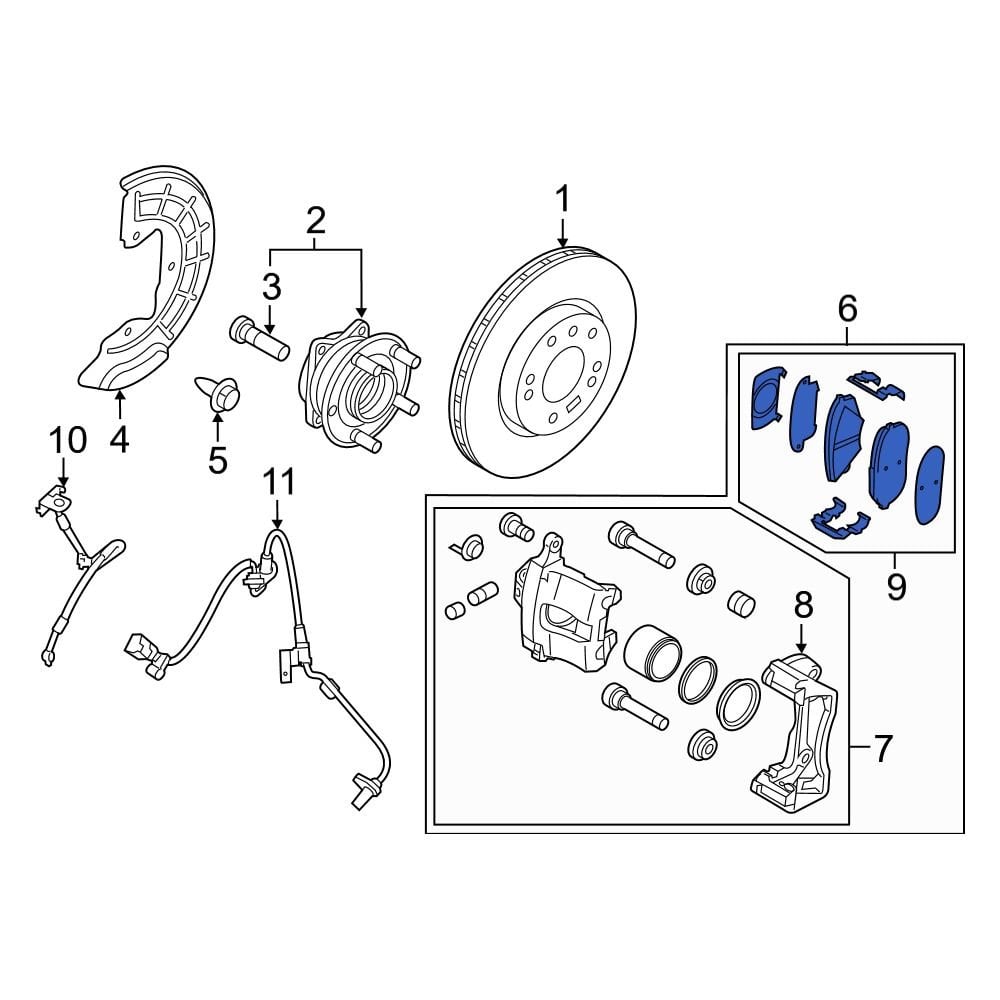 1
2
3
6
4
5
10
11
9
8
7