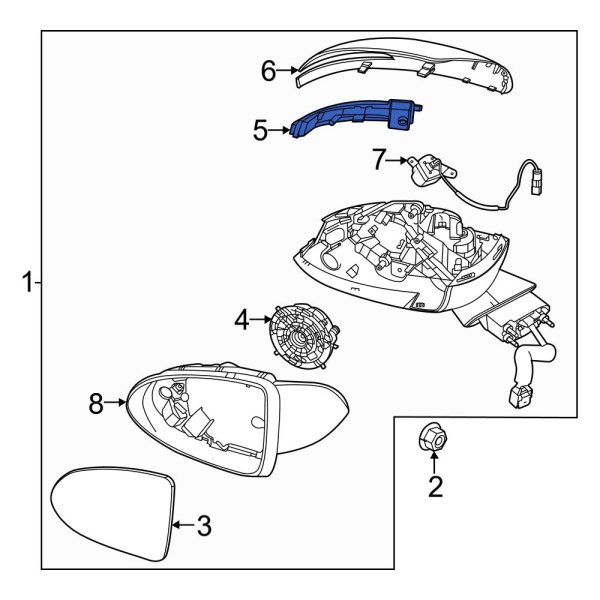 6
5
7
1
4
8
2
3