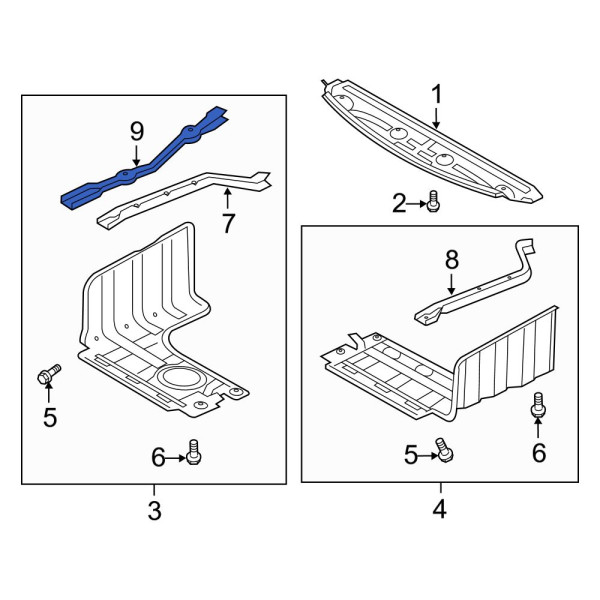 9
7
5
6
3
1
2
8
5
6
4