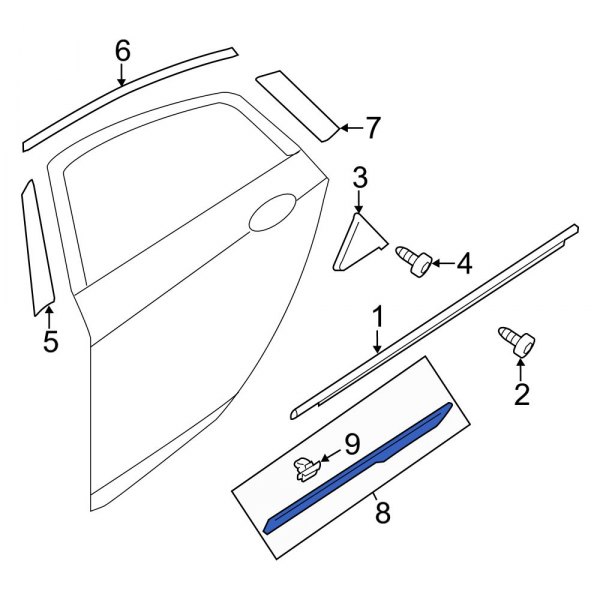 6
7
3
4
5
1
2
9
8