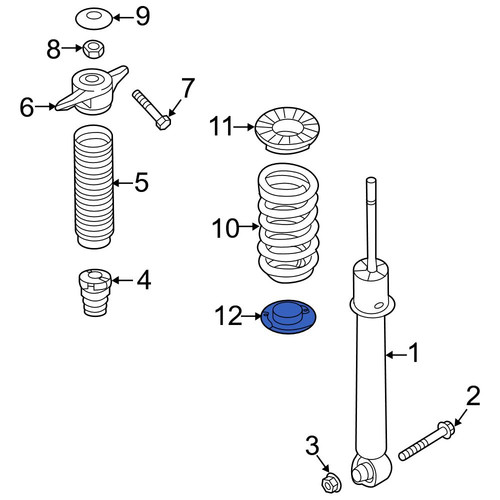 9
8
6
7
11
5
10
4
12
1
2
3