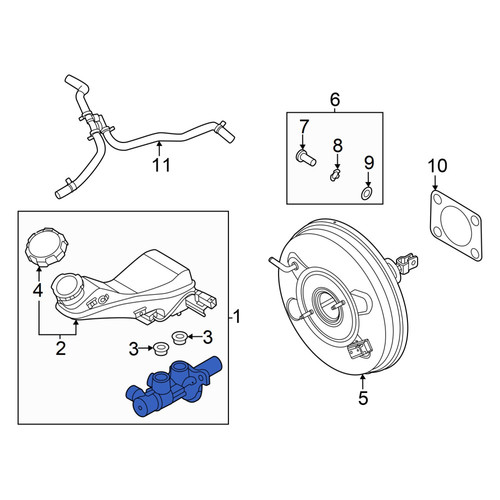 11
6
7
8
9
10
4
1
2
3
3
5