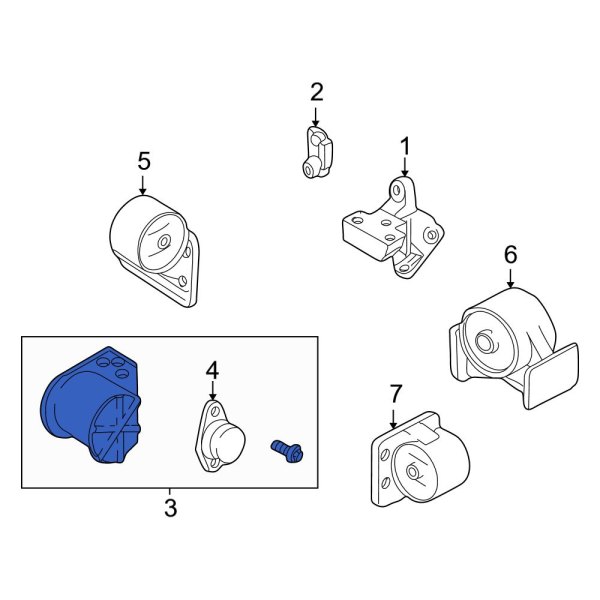 2
1
5
6
4
7
3