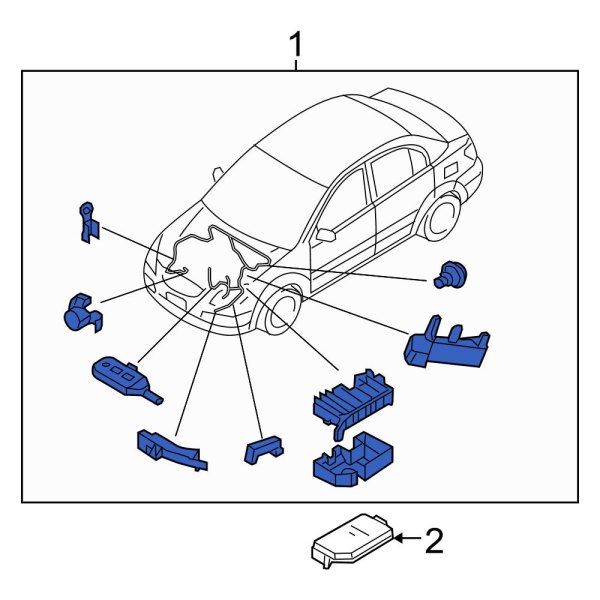 1

2