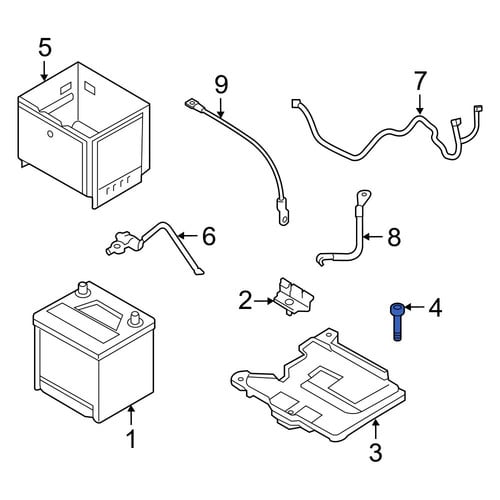 5
9
7
6
8
2
4
1
3