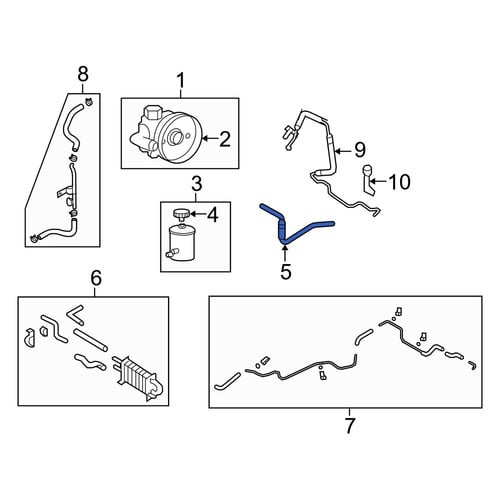 8
1
2
9
10
3
4
5
6
7