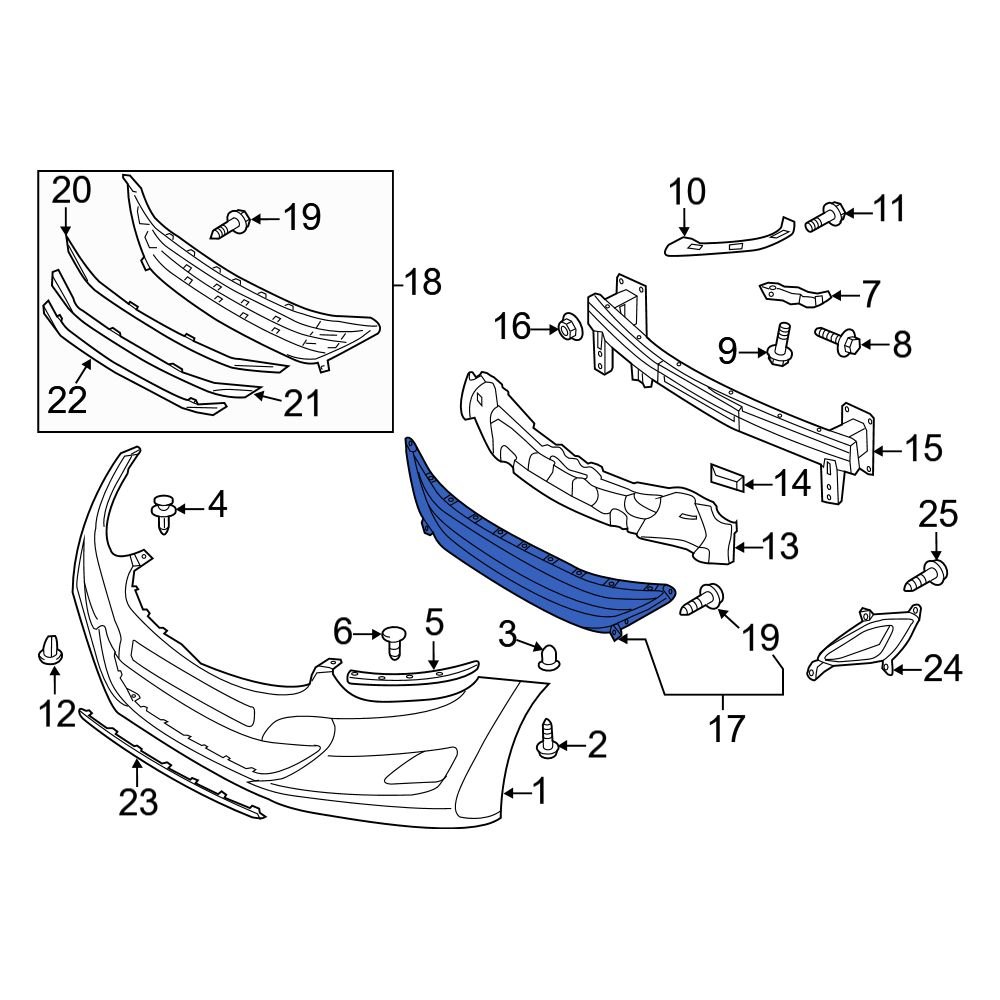 20
19
18
22
21
10
11
7
16
9
8
15
14
13
25
4
6
5
3
19
24
12
17
2
23
1