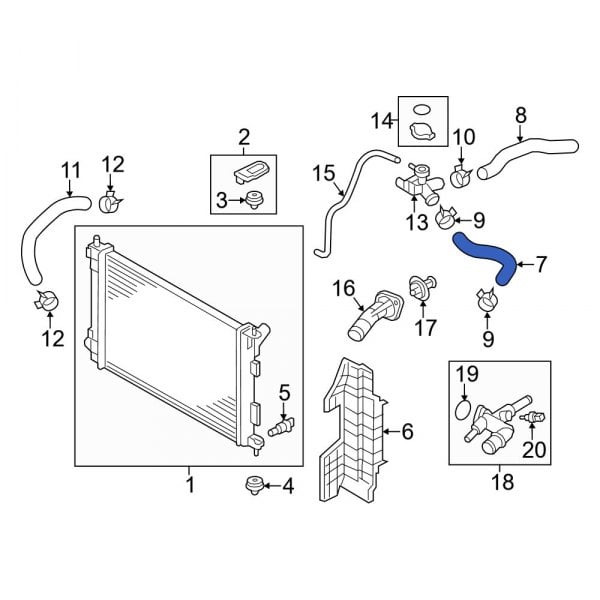 14
8
2
10
11
12
15
3
13
9
7
16
17
12
9
5
19
6
20
1
4
18