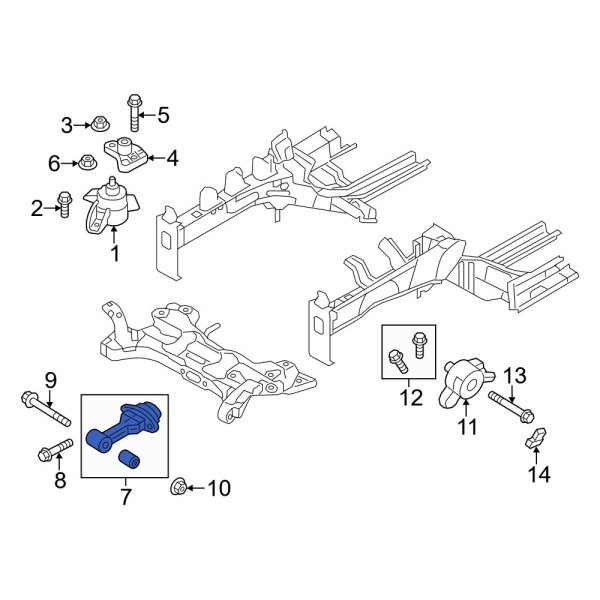 3
5
6
4
2
1
9
8
7
10
12
13
11
14