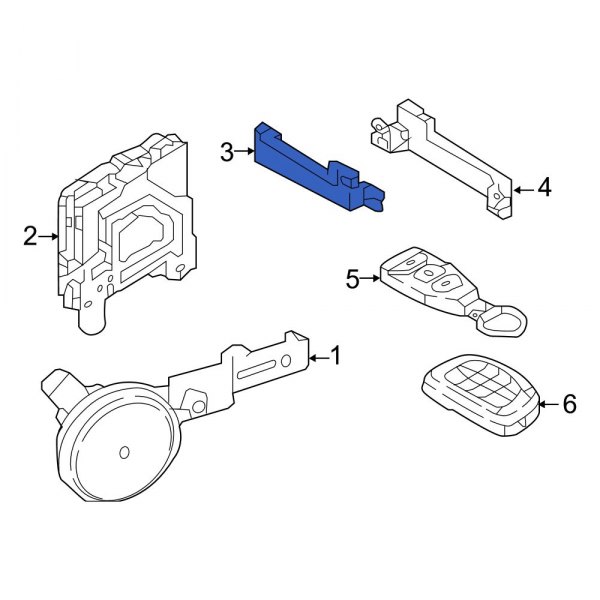 3
4
2
5
1
6