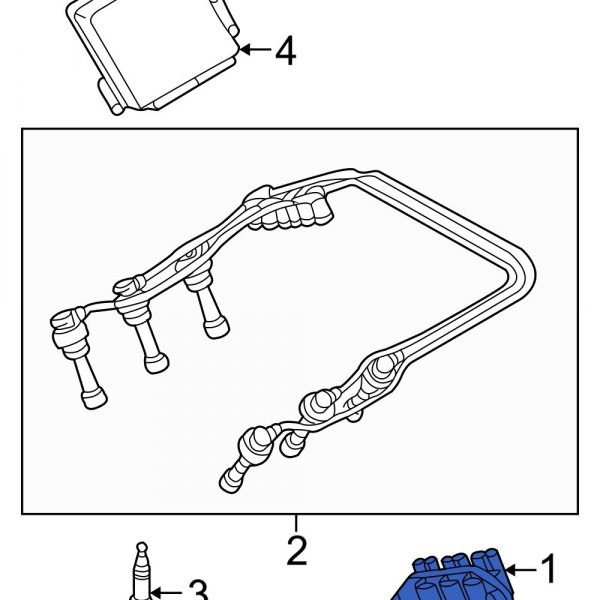 4
2
3
1