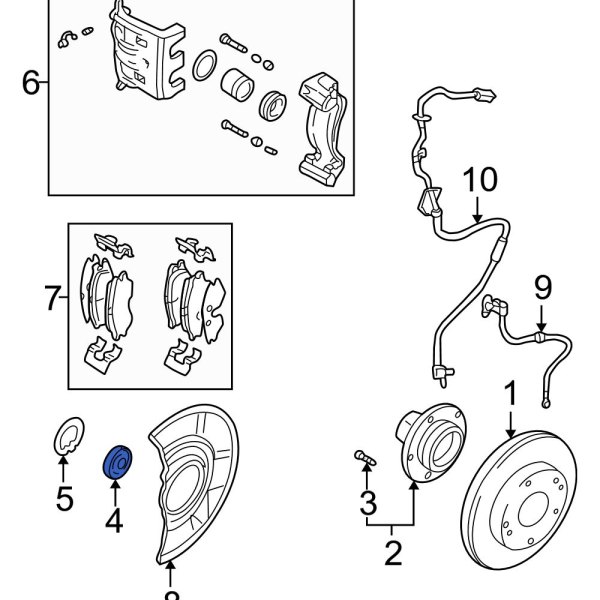 6
10
7
9
1
5
4
3
2
8