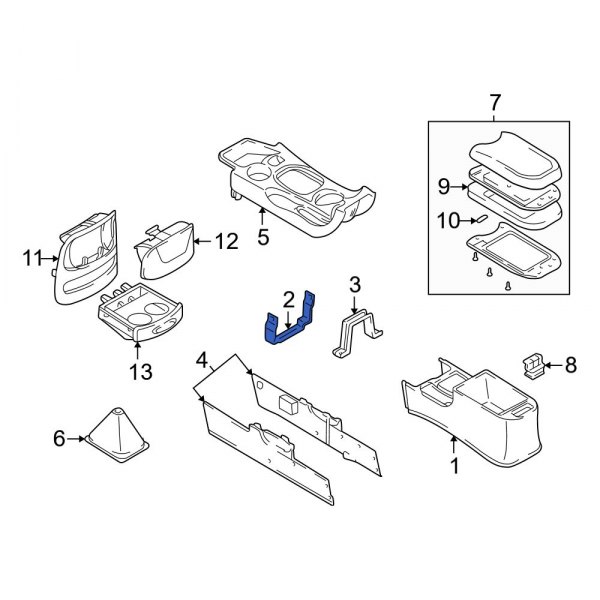 7
9
10
5
11
12
2
3
13
4
8
6
1