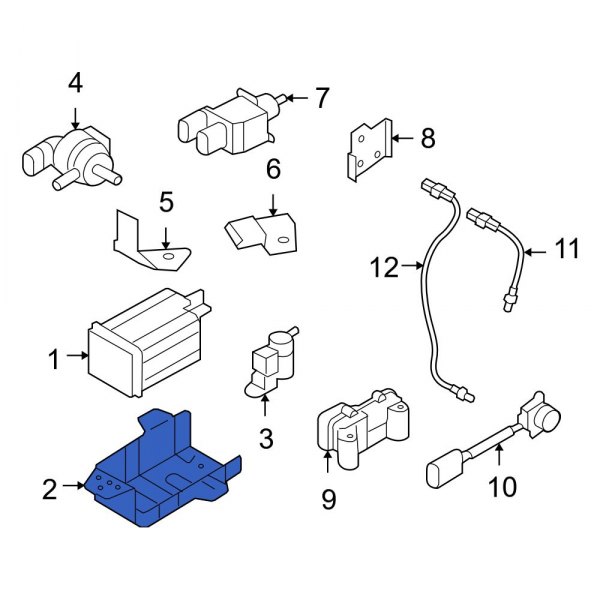 4
7
8
6
5
12
11
1
3
2
9
10