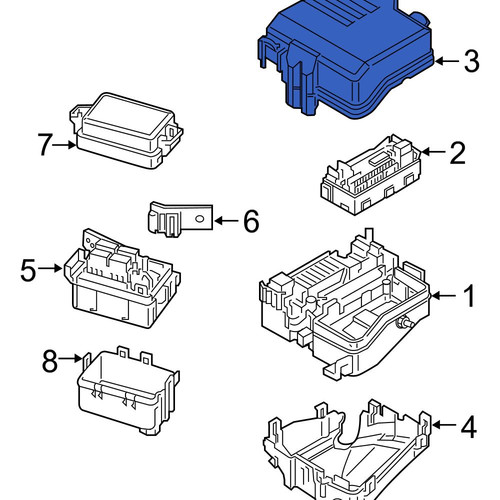 3
7
2
6
5
1
8
4