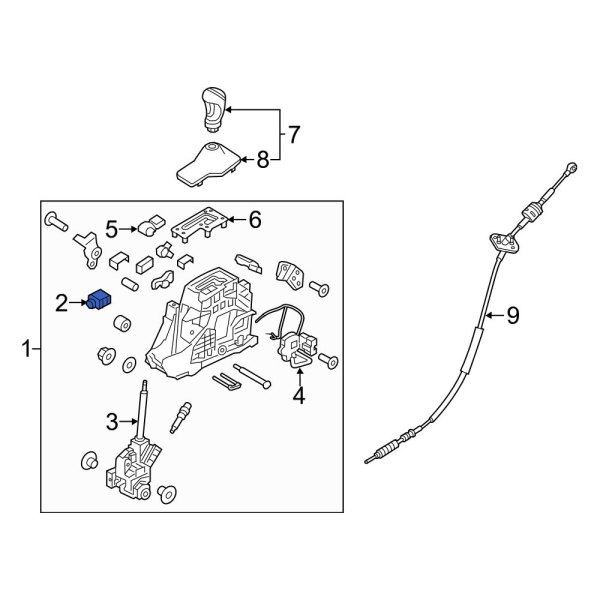 7
8
5
6
2
1
9
4
3