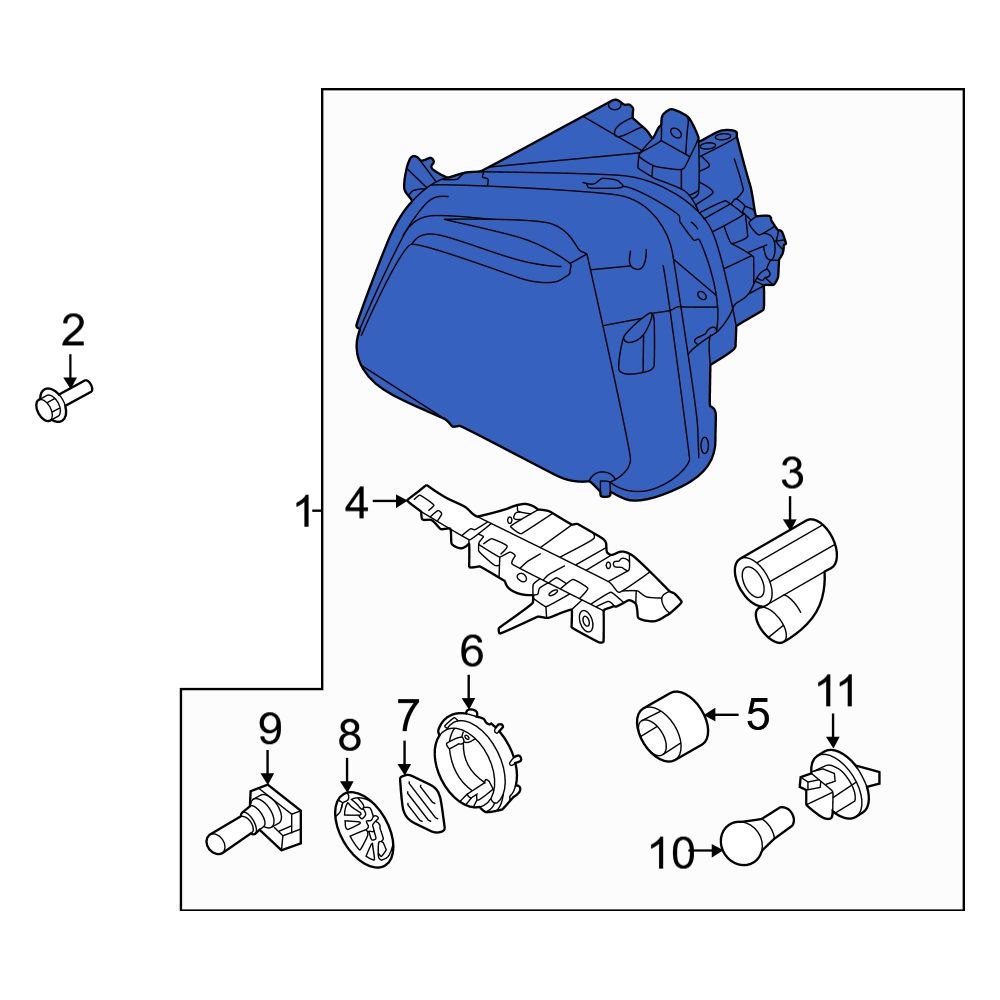 2

1
4
3

6
5
11
9
8
7

10