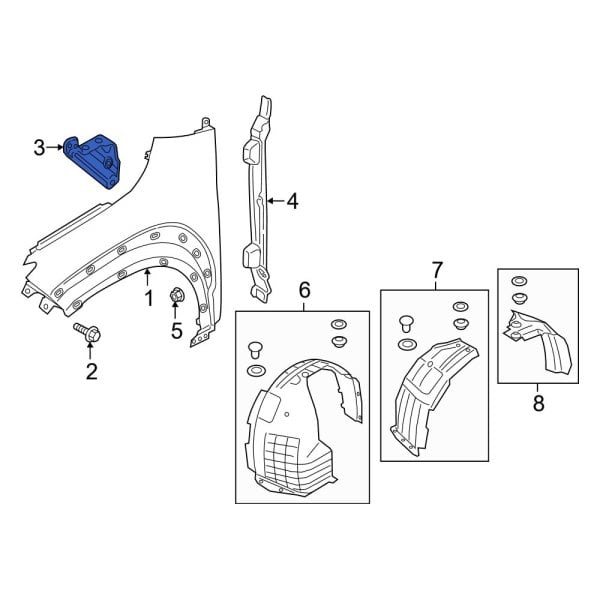 3
4
1
5
2
6
7
8