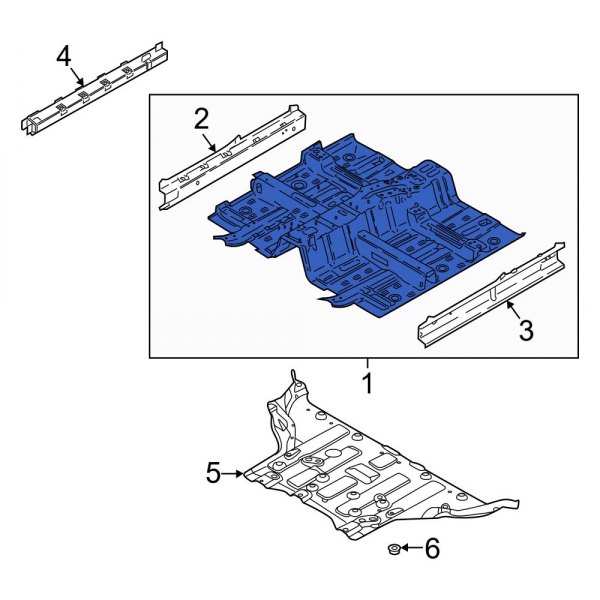 4
2
3
1
5
6