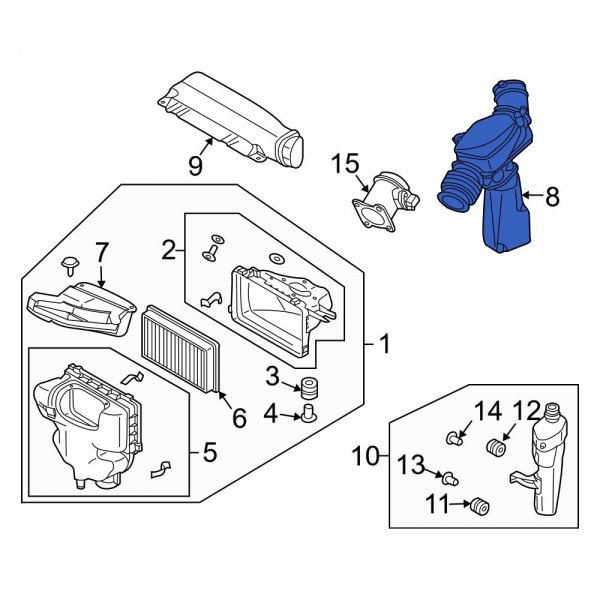 9
15
8
7
2
1
3
4
6
5
14
12
10
13
11