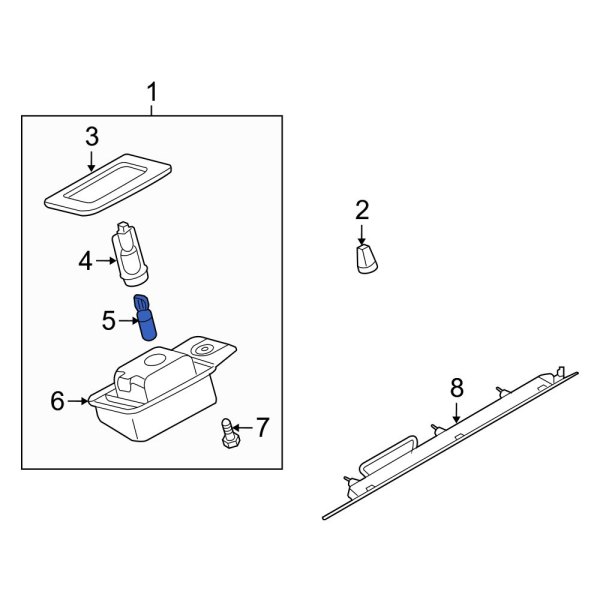 1
3
4
5
6
7
2
8