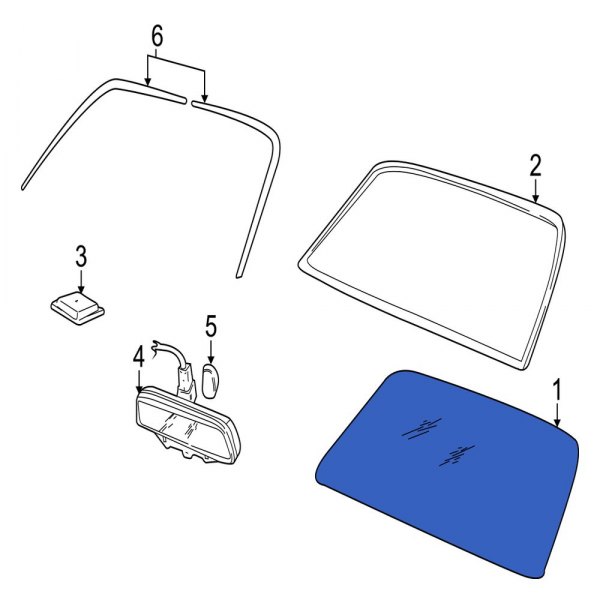 6
2
3
5
4
1