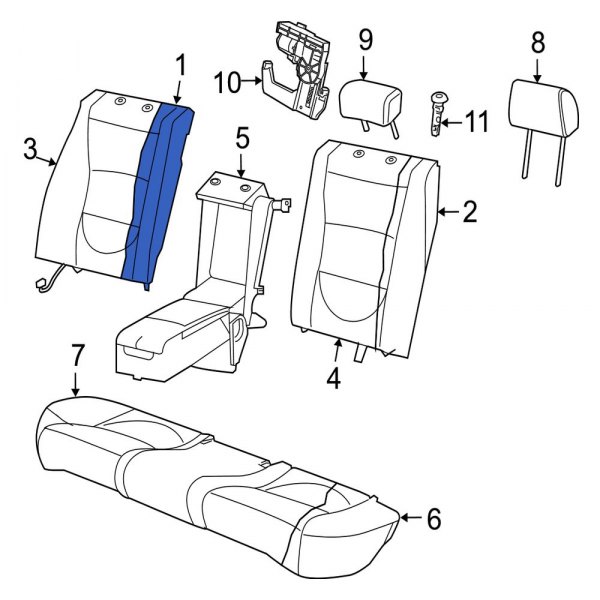 1
10
9
8
3
5
11
2
4
7
6