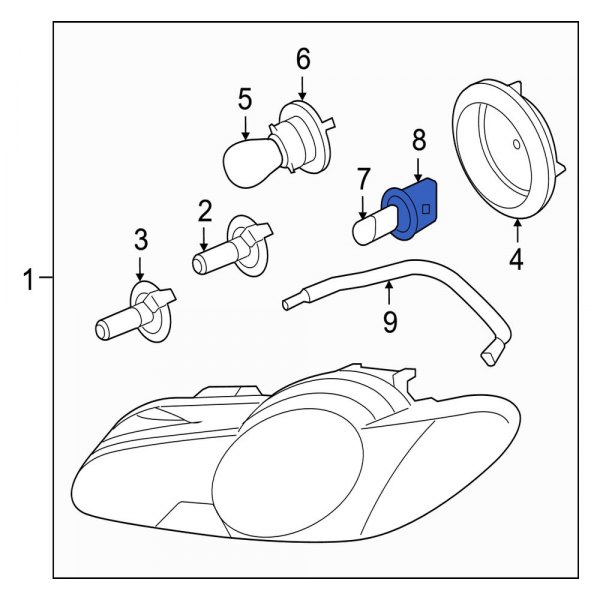 6
5
8
7
2
3
4
1
9