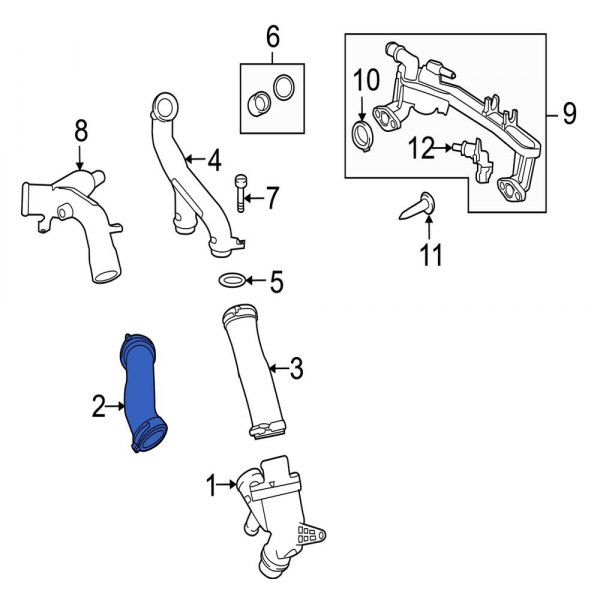 6
10
9
12
8
4
7
11
5
3
2
1