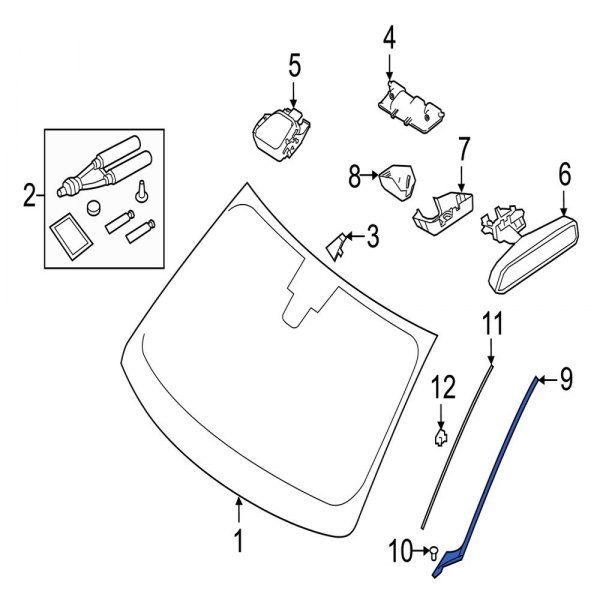 4
5
2
7
8
6
3
11
9
12
1
10