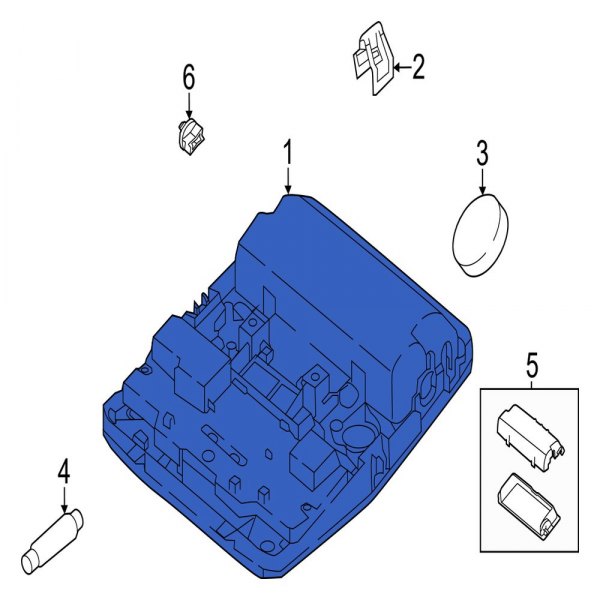 6
2
1
3
5
4