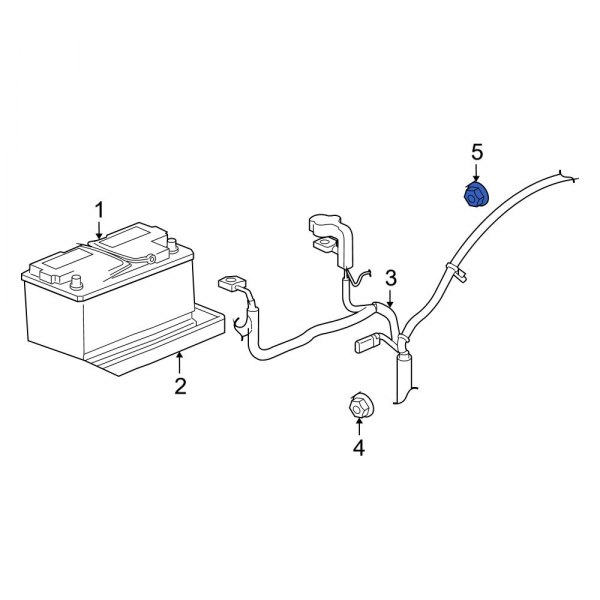 5

1

3

2

4