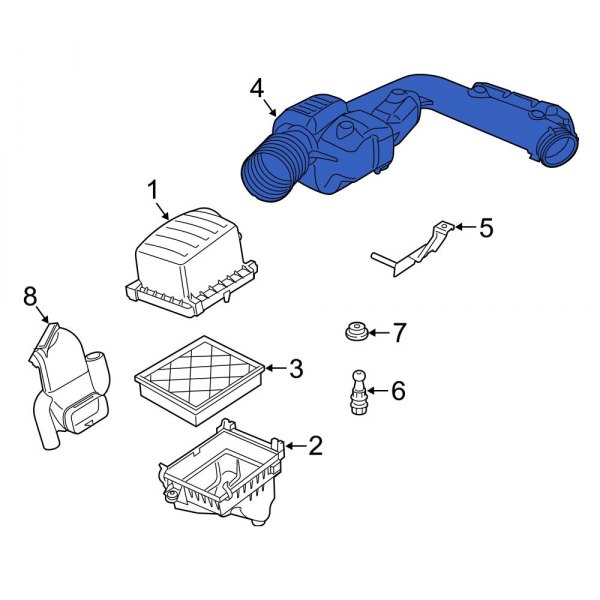 4
1
5
8
7
3
6
2