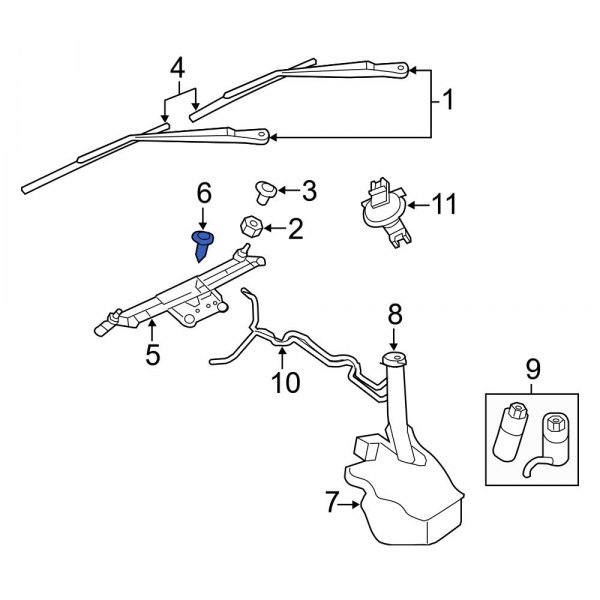 4
1
6
3
11
2
5
8
10
9
7