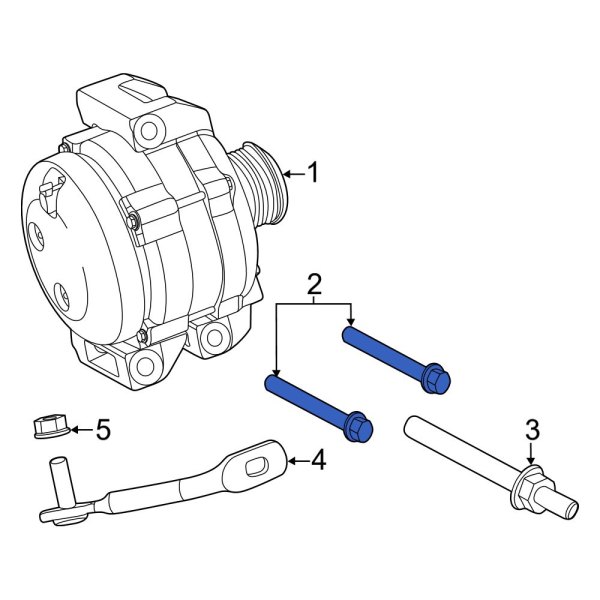 1
2
5
4
3