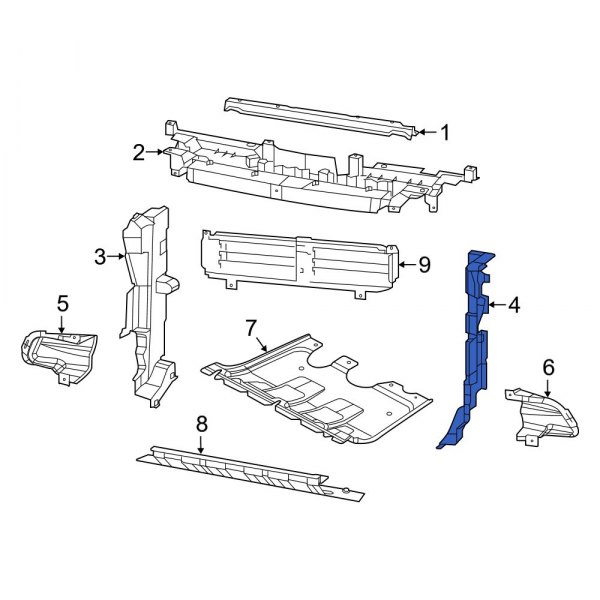 1
2
3
9
4
5
7
6
8