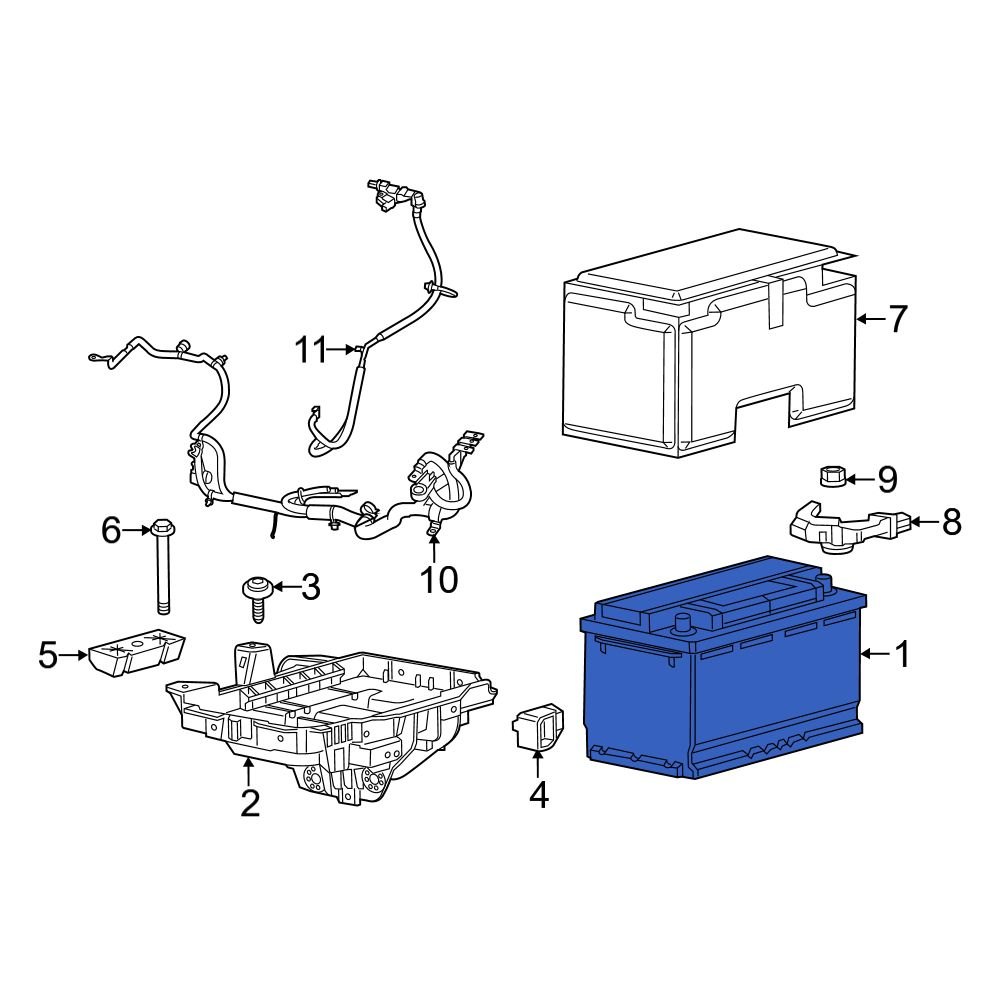 11
7
9
8
6
10
3
5
1
2
4