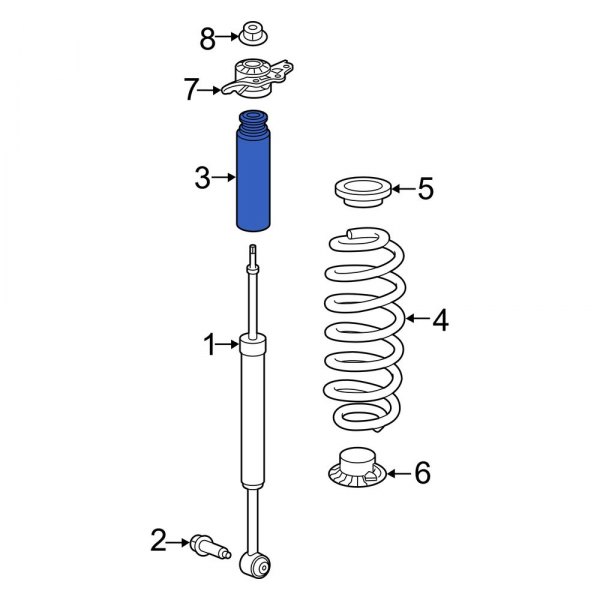 8
7
3
5
4
1
6
2