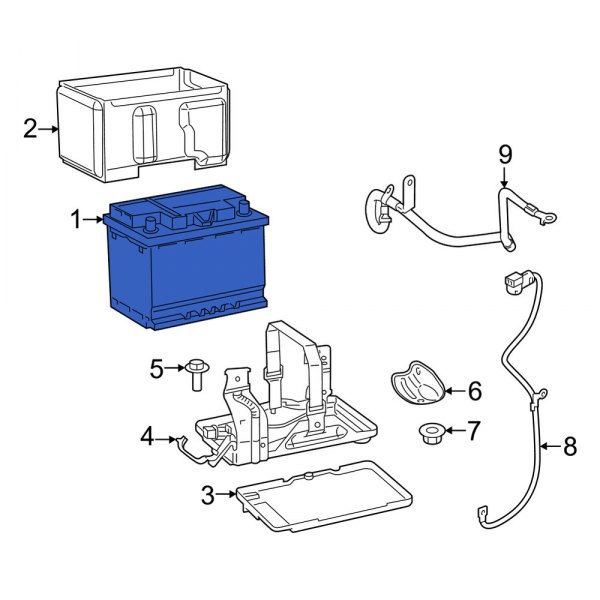 2
9
1
5
6
4
7
8
3