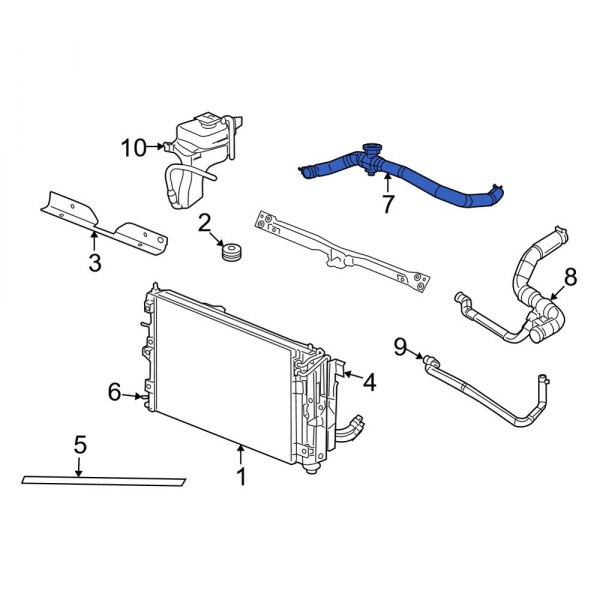 10
7
2
3
8
9
4
6
5
1