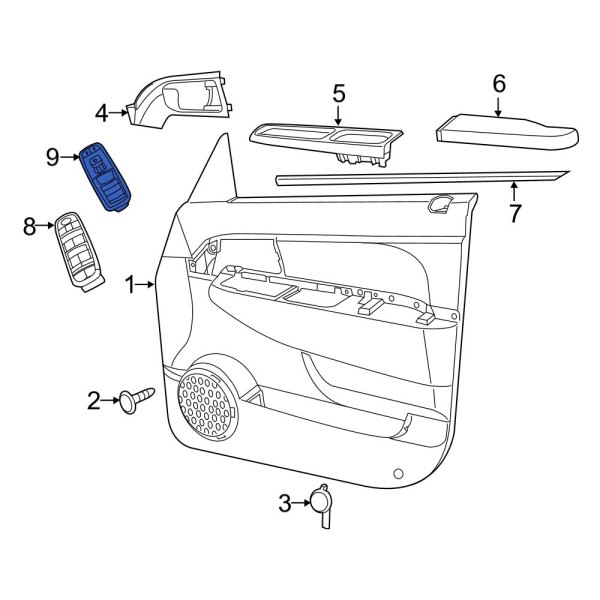 4
5
6
9
7
8
1
2
3