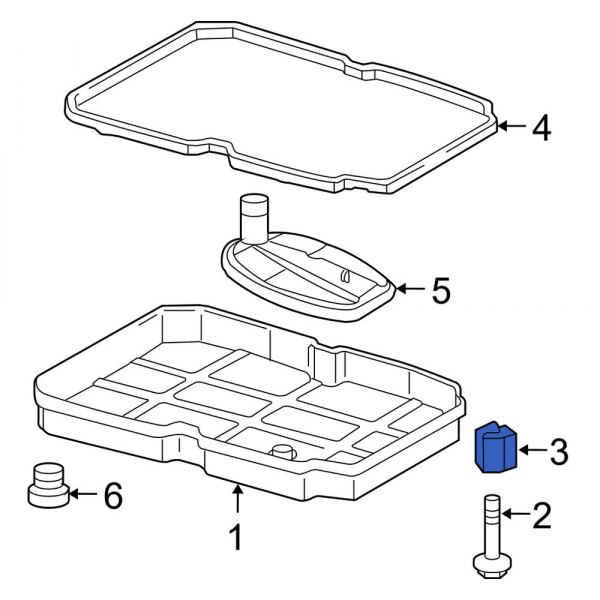 4
5
3
6
2
1