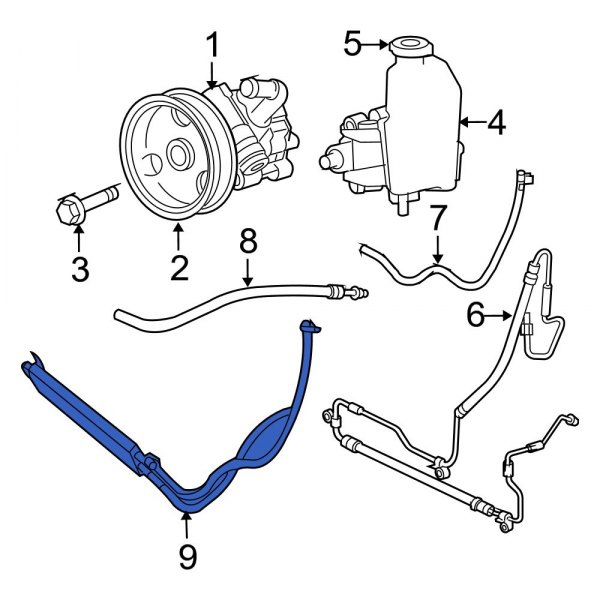 1
5
4
3
2
8
7
6
9