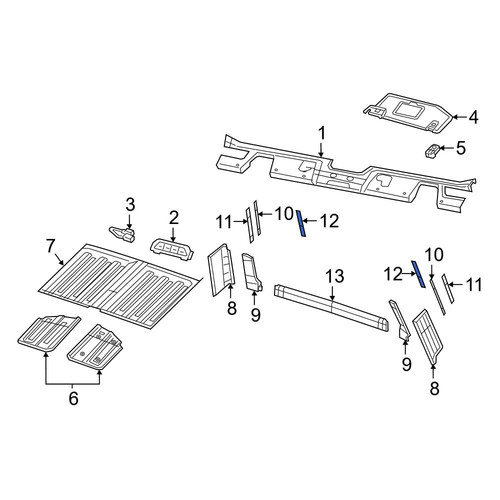 4
1
5
3
2
11
10
12
7
10
12
11
13
8
9
9
8
6