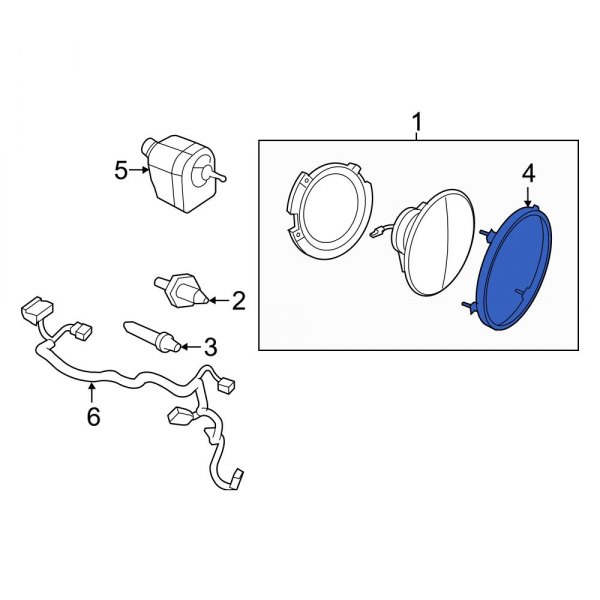 1
4
5
2
3
6