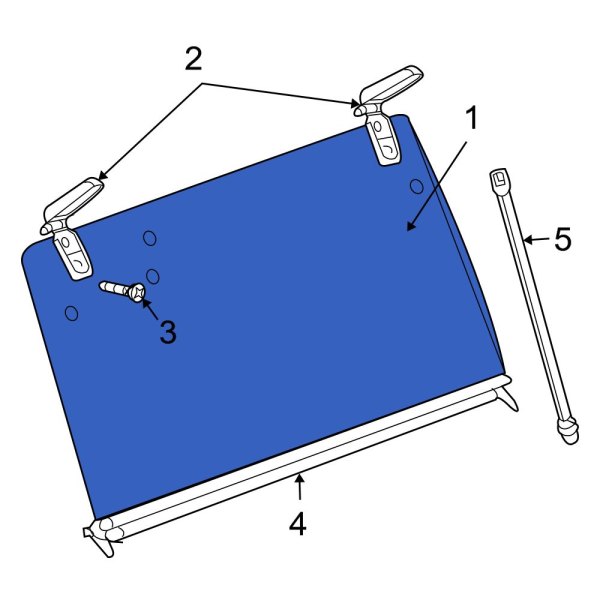 2
1
5
3
4